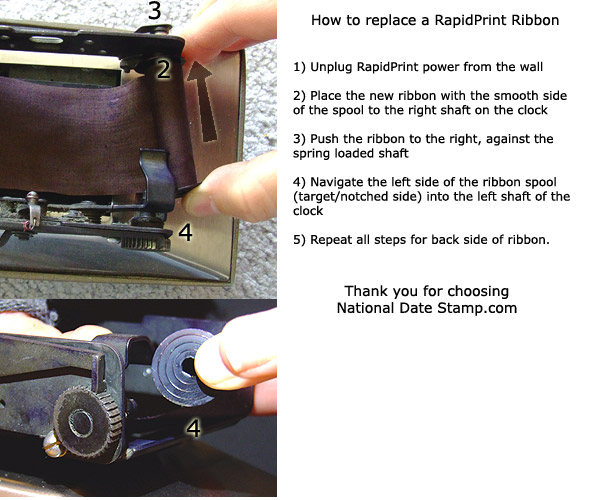 3

2

4

4

How to replace a RapidPrint Ribbon

1) Unplug RapidPrint power from the wall

2) Place the new ribbon with the smooth side of the spool to the right shaft on the clock

3) Push the ribbon to the right, against the spring loaded shaft

4) Navigate the left side of the ribbon spool (target/notched side) into the left shaft of the clock

5) Repeat all steps for back side of ribbon.

Thank you for choosing
National Date Stamp.com